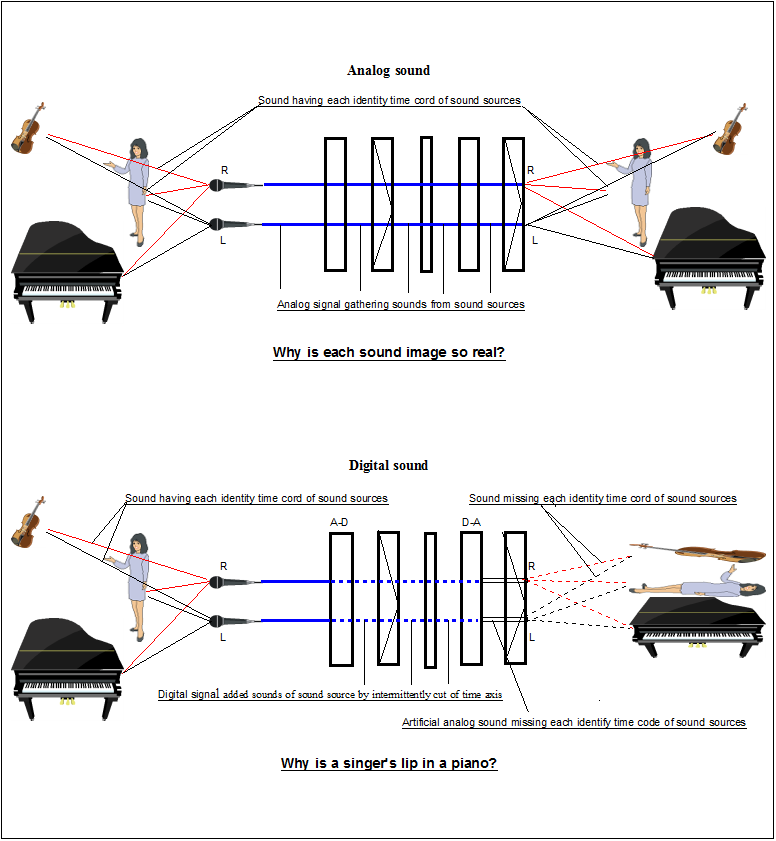 Analog sound

Sound having each identity time cord of sound sources

R

L

R

L

Analog signal gathering sounds from sound sources

Why is each sound image so real?

Digital sound

Sound having each identity time cord of sound sources

Sound missing each identity time cord of sound sources

A-D

D-A

R

L

R

L

Digital signal added sounds of sound source by intermittently cut of time axis

Artificial analog sound missing each identify time code of sound sources

Why is a singer's lip in a piano?